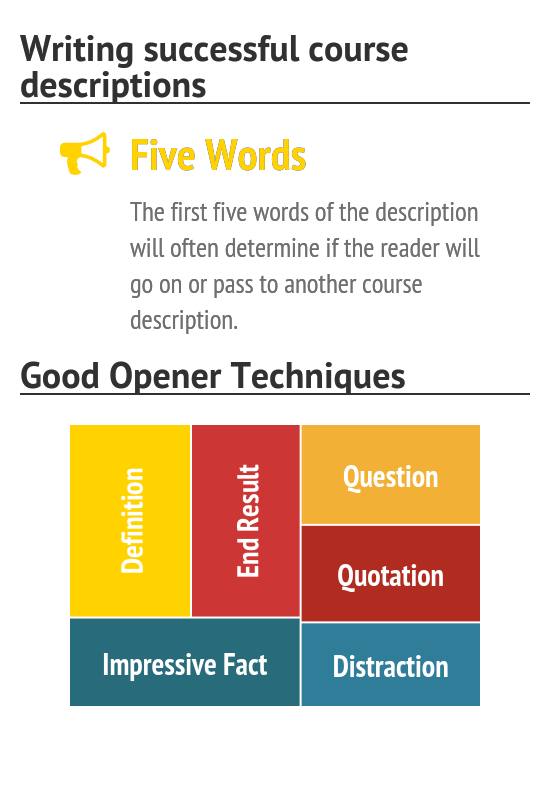 Writing successful course descriptions

Five Words

The first five words of the description will often determine if the reader will go on or pass to another course description.

Good Opener Techniques

Definition

End Result

Question

Quotation

Impressive Fact

Distraction